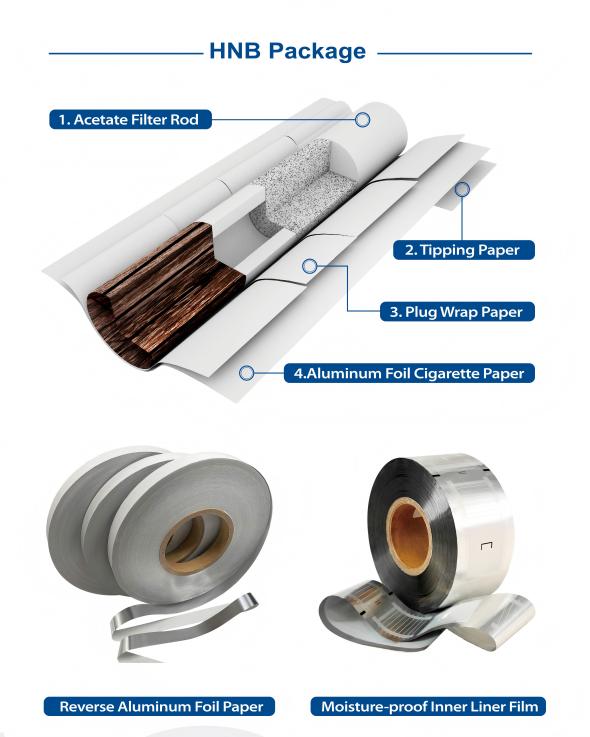 HNB Package

1. Acetate Filter Rod

2. Tipping Paper

3. Plug Wrap Paper

4.Aluminum Foil Cigarette Paper

Reverse Aluminum Foil Paper

Moisture-proof Inner Liner Film